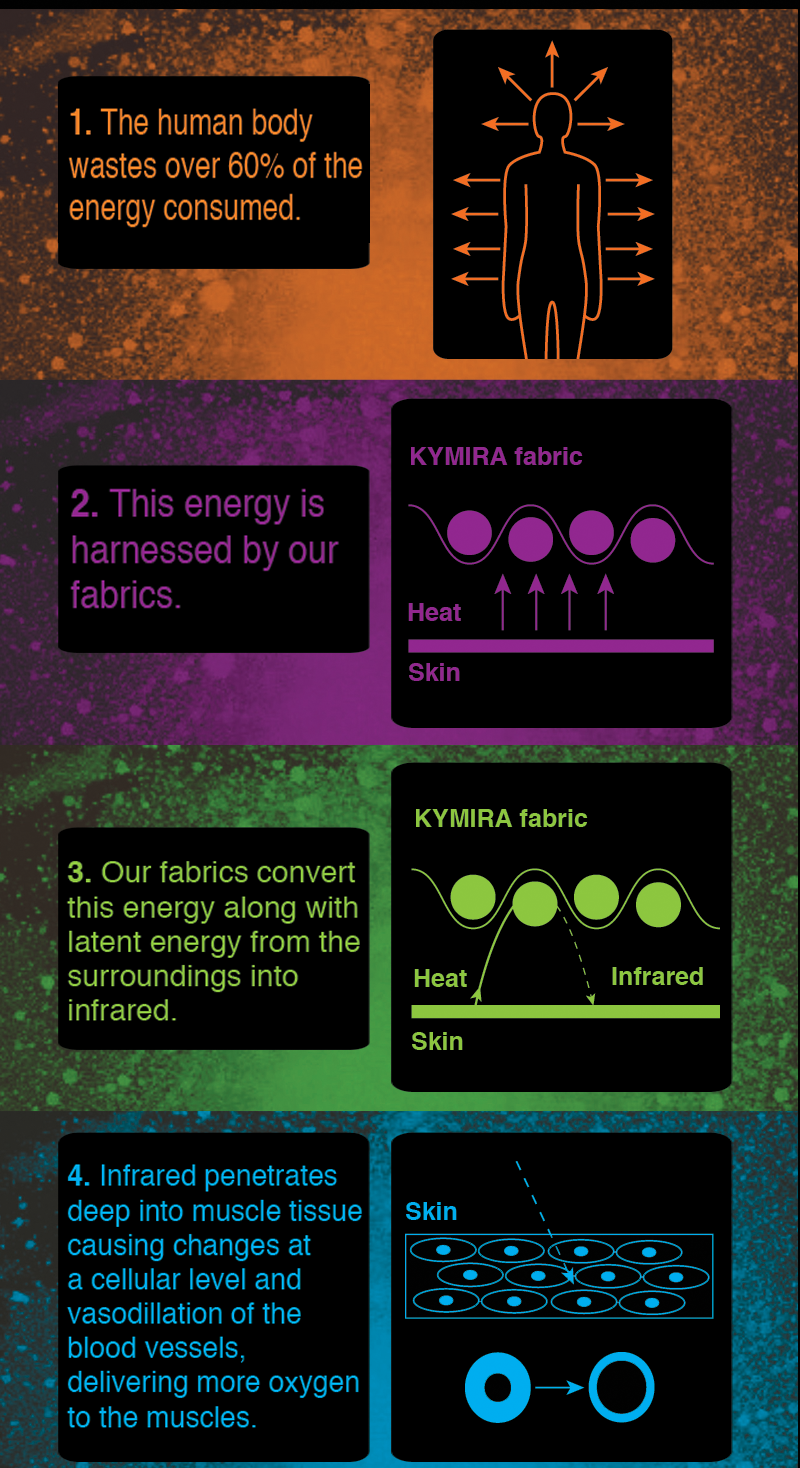 1. The human body wastes over 60% of the energy consumed.

2. This energy is harnessed by our fabrics.

KYMIRA fabric

Heat

Skin

3. Our fabrics convert this energy along with latent energy from the surroundings into infrared.

KYMIRA fabric

Heat

Infrared

Skin

4. Infrared penetrates deep into muscle tissue causing changes at a cellular level and vasodillation of the blood vessels, delivering more oxygen to the muscles.

Skin